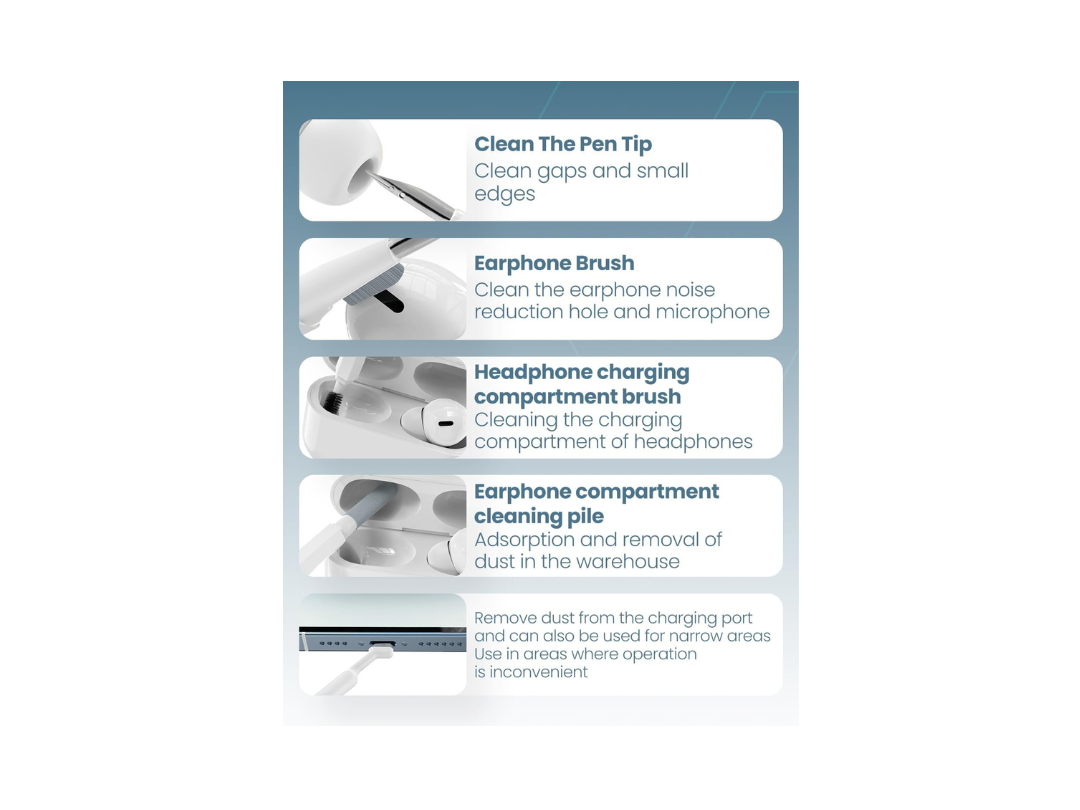 Clean The Pen Tip
Clean gaps and small edges

Earphone Brush
Clean the earphone noise reduction hole and microphone

Headphone charging compartment brush
Cleaning the charging compartment of headphones

Earphone compartment cleaning pile
Adsorption and removal of dust in the warehouse

Remove dust from the charging port and can also be used for narrow areas Use in areas where operation is inconvenient